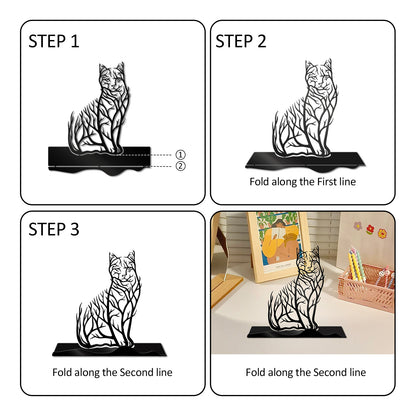 STEP 1

①
②

STEP 2

Fold along the First line

STEP 3

Fold along the Second line

Fold along the Second line